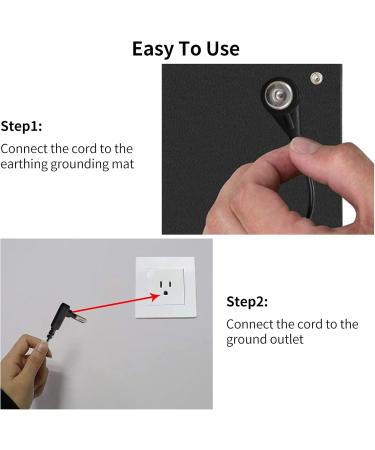 Easy To Use

Step1:

Connect the cord to the earthing grounding mat

Step2:

Connect the cord to the ground outlet