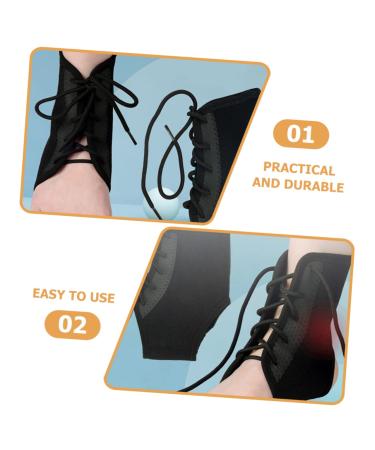 01

PRACTICAL AND DURABLE

EASY TO USE

02