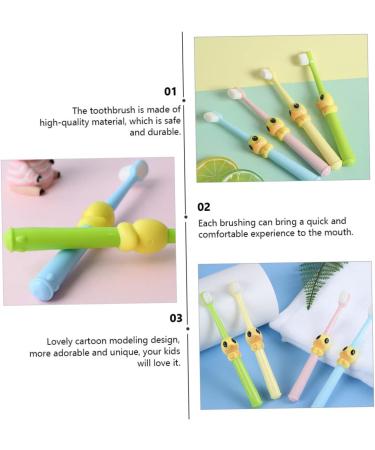 01

The toothbrush is made of high-quality material, which is safe and durable.

02

Each brushing can bring a quick and comfortable experience to the mouth.

03

Lovely cartoon modeling design, more adorable and unique, your kids will love it.