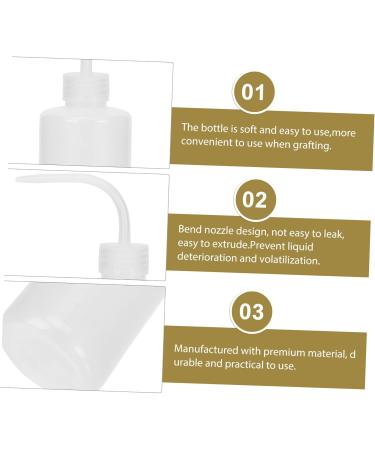 01

The bottle is soft and easy to use,more convenient to use when grafting.

02

Bend nozzle design, not easy to leak, easy to extrude.Prevent liquid deterioration and volatilization.

03

Manufactured with premium material, d urable and practical to use.