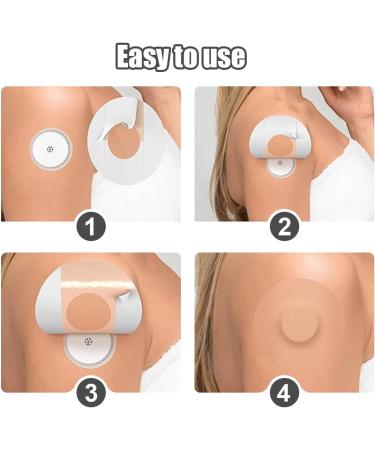 Easy to use

1

2

3

4