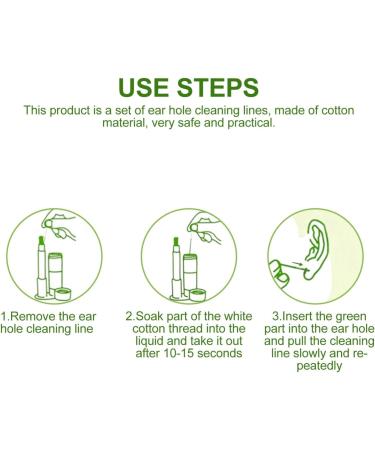 USE STEPS

This product is a set of ear hole cleaning lines, made of cotton material, very safe and practical.

1.Remove the ear hole cleaning line

2.Soak part of the white cotton thread into the liquid and take it out after 10-15 seconds

3.Insert the green part into the ear hole and pull the cleaning line slowly and repeatedly