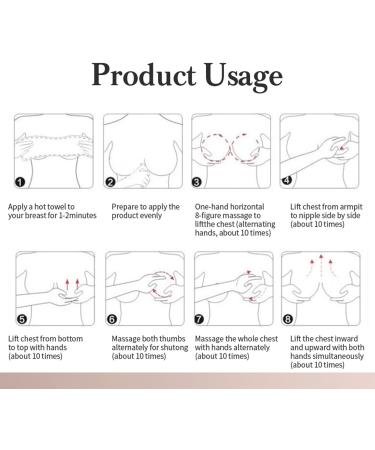 Product Usage

1

Apply a hot towel to your breast for 1-2minutes

2

Prepare to apply the product evenly

3

One-hand horizontal 8-figure massage to liftthe chest (alternating hands, about 10 times)

4

Lift chest from armpit to nipple side by side (about 10 times)

5

Lift chest from bottom to top with hands (about 10 times)

6

Massage both thumbs alternately for shutong (about 10 times)

7

Massage the whole chest with hands alternately (about 10 times)

8

Lift the chest inward and upward with both hands simultaneously (about 10 times)