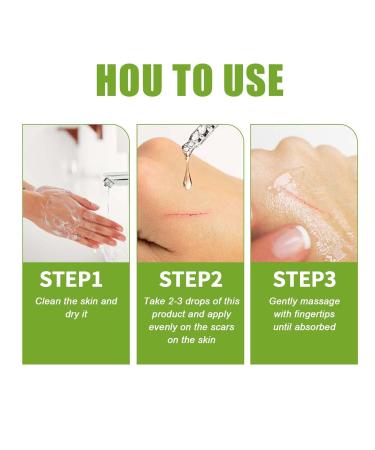 HOU TO USE

STEP1

Clean the skin and dry it

STEP2

Take 2-3 drops of this product and apply evenly on the scars on the skin

STEP3

Gently massage with fingertips until absorbed