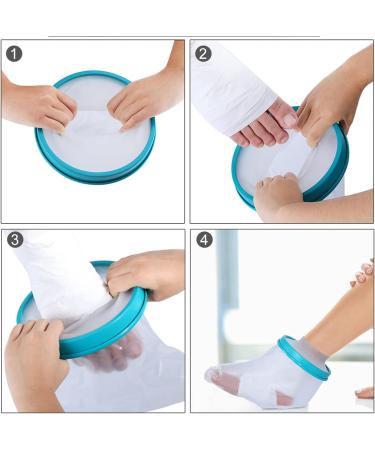 1

2

3

4