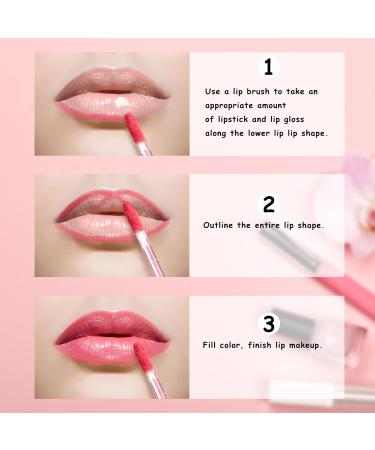 1

Use a lip brush to take an appropriate amount of lipstick and lip gloss along the lower lip lip shape.

2

Outline the entire lip shape.

3

Fill color, finish lip makeup.