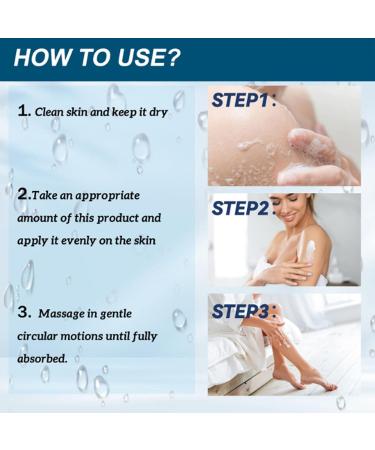 HOW TO USE?

1. Clean skin and keep it dry

2.Take an appropriate amount of this product and apply it evenly on the skin

3. Massage in gentle circular motions until fully absorbed.

STEP1:

STEP2:

STEP3: