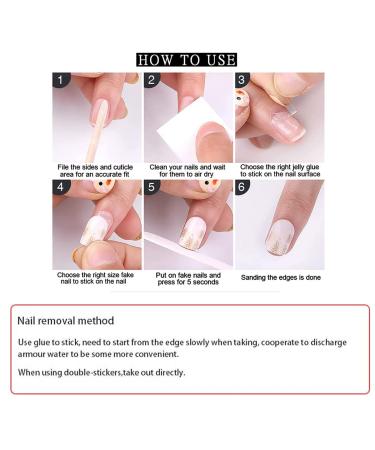 HOW TO USE

1
File the sides and cuticle area for an accurate fit

2
Clean your nails and wait for them to air dry

3
Choose the right jelly glue to stick on the nail surface

4
Choose the right size fake nail to stick on the nail

5
Put on fake nails and press for 5 seconds

6
Sanding the edges is done

Nail removal method

Use glue to stick, need to start from the edge slowly when taking, cooperate to discharge armour water to be some more convenient.

When using double-stickers,take out directly.