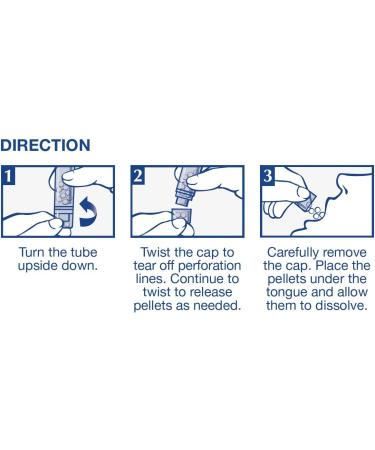 DIRECTION

1

Turn the tube upside down.

2

Twist the cap to tear off perforation lines. Continue to twist to release pellets as needed.

3

Carefully remove the cap. Place the pellets under the tongue and allow them to dissolve.