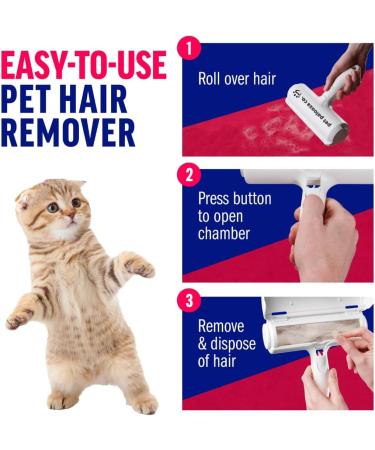 EASY-TO-USE
PET HAIR
REMOVER

1
Roll over hair

pet palooza co.

2
Press button to open chamber

3
Remove & dispose of hair