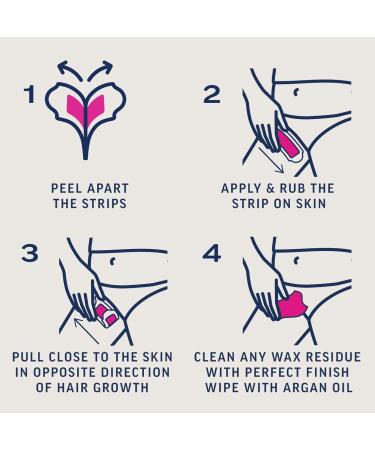 1

PEEL APART THE STRIPS

2

APPLY & RUB THE STRIP ON SKIN

3

PULL CLOSE TO THE SKIN IN OPPOSITE DIRECTION OF HAIR GROWTH

4

CLEAN ANY WAX RESIDUE WITH PERFECT FINISH WIPE WITH ARGAN OIL