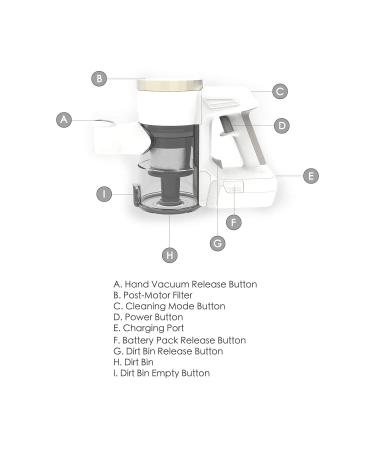 B

C

A

D

E

I

F

G

H

A. Hand Vacuum Release Button
B. Post-Motor Filter
C. Cleaning Mode Button
D. Power Button
E. Charging Port
F. Battery Pack Release Button
G. Dirt Bin Release Button
H. Dirt Bin
I. Dirt Bin Empty Button