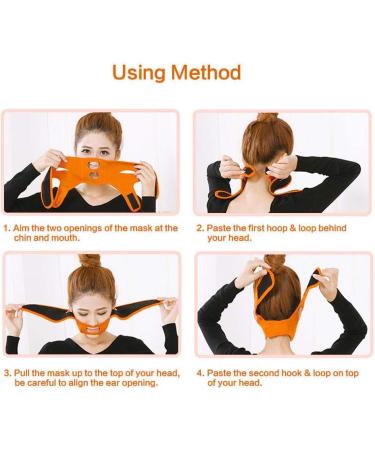 Using Method

1. Aim the two openings of the mask at the chin and mouth.

2. Paste the first hoop & loop behind your head.

3. Pull the mask up to the top of your head, be careful to align the ear opening.

4. Paste the second hook & loop on top of your head.