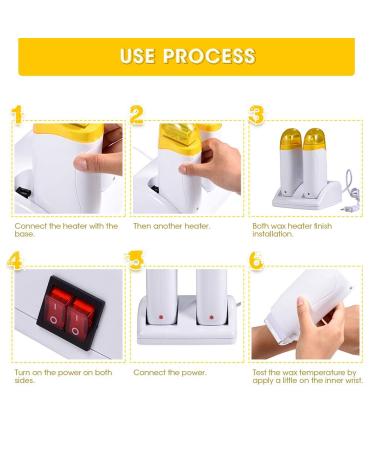 USE PROCESS

1

Connect the heater with the base.

2

Then another heater.

3

Both wax heater finish installation.

4

Turn on the power on both sides.

5

Connect the power.

6

Test the wax temperature by apply a little on the inner wrist.