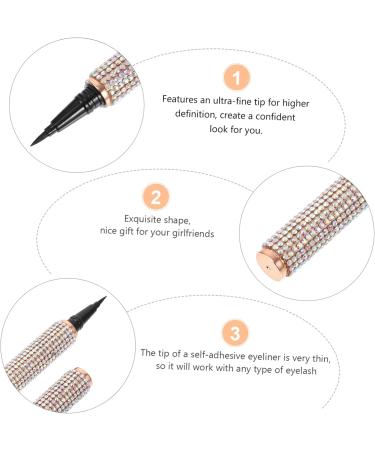 1

Features an ultra-fine tip for higher definition, create a confident look for you.

2

Exquisite shape, nice gift for your girlfriends

3

The tip of a self-adhesive eyeliner is very thin, so it will work with any type of eyelash