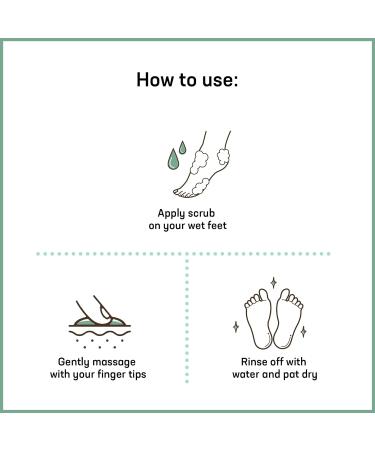 How to use:

Apply scrub on your wet feet

Gently massage with your finger tips

Rinse off with water and pat dry