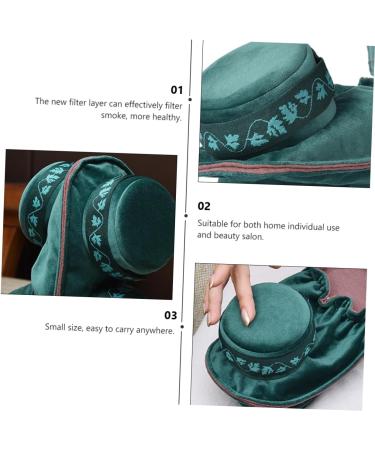 01
The new filter layer can effectively filter smoke, more healthy.

02
Suitable for both home individual use and beauty salon.

03
Small size, easy to carry anywhere.