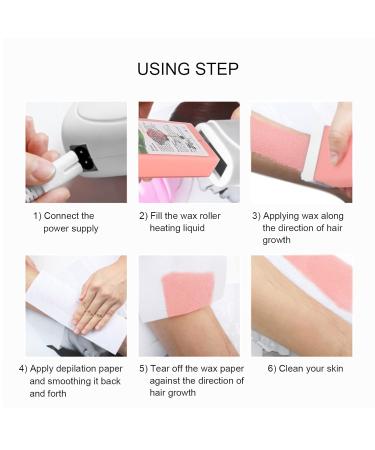 USING STEP

1) Connect the power supply

2) Fill the wax roller heating liquid

3) Applying wax along the direction of hair growth

4) Apply depilation paper and smoothing it back and forth

5) Tear off the wax paper against the direction of hair growth

6) Clean your skin