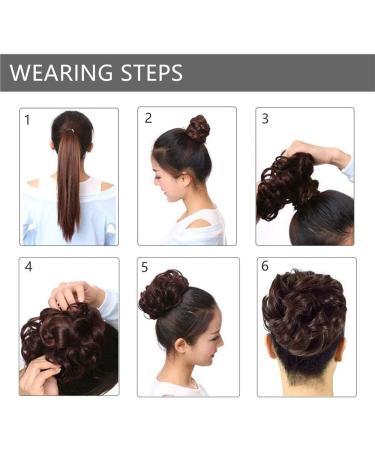 WEARING STEPS

1

2

3

4

5

6