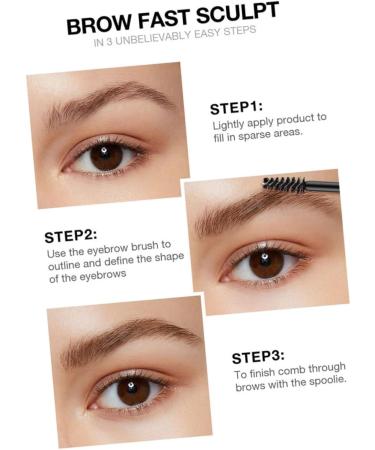 BROW FAST SCULPT
IN 3 UNBELIEVABLY EASY STEPS

STEP1:
Lightly apply product to fill in sparse areas.

STEP2:
Use the eyebrow brush to outline and define the shape of the eyebrows

STEP3:
To finish comb through brows with the spoolie.