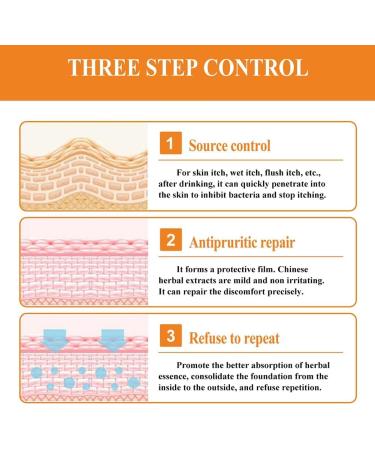 THREE STEP CONTROL

1 Source control

For skin itch, wet itch, flush itch, etc., after drinking, it can quickly penetrate into the skin to inhibit bacteria and stop itching.

2 Antipruritic repair

It forms a protective film. Chinese herbal extracts are mild and non irritating. It can repair the discomfort precisely.

3 Refuse to repeat

Promote the better absorption of herbal essence, consolidate the foundation from the inside to the outside, and refuse repetition.