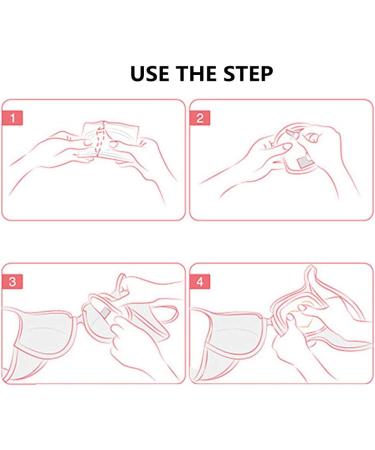 USE THE STEP

1

2

3

4