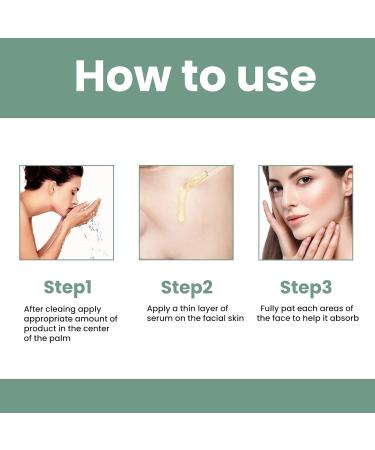 How to use

Step1

After cleaing apply appropriate amount of product in the center of the palm

Step2

Apply a thin layer of serum on the facial skin

Step3

Fully pat each areas of the face to help it absorb