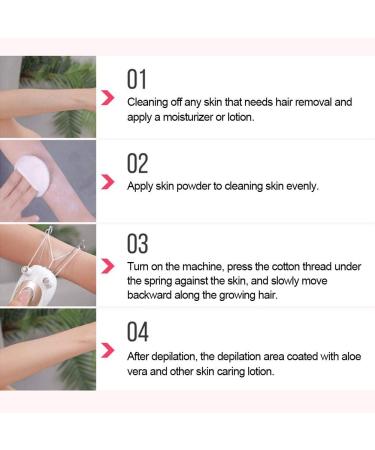 01

Cleaning off any skin that needs hair removal and apply a moisturizer or lotion.

02

Apply skin powder to cleaning skin evenly.

03

Turn on the machine, press the cotton thread under the spring against the skin, and slowly move backward along the growing hair.

04

After depilation, the depilation area coated with aloe vera and other skin caring lotion.