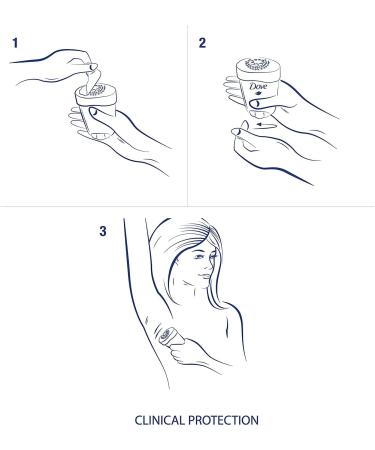 1

2

Dove

3

CLINICAL PROTECTION