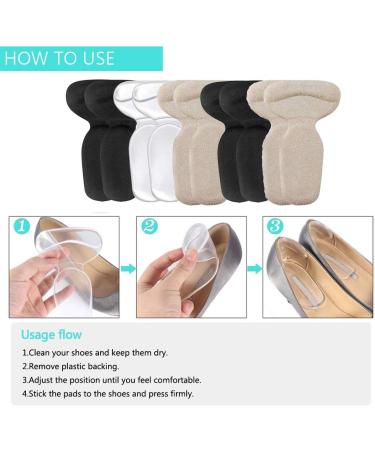 HOW TO USE

1

2

3

Usage flow

1.Clean your shoes and keep them dry.
2.Remove plastic backing.
3.Adjust the position until you feel comfortable.
4.Stick the pads to the shoes and press firmly.