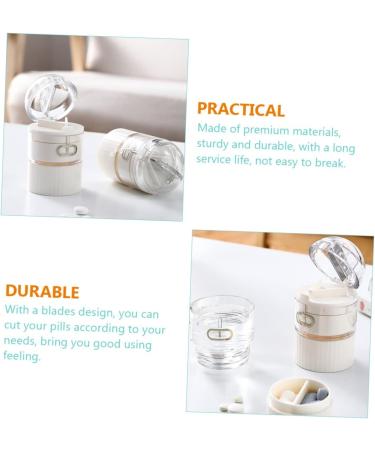 PRACTICAL
Made of premium materials, sturdy and durable, with a long service life, not easy to break.

DURABLE
With a blades design, you can cut your pills according to your needs, bring you good using feeling.