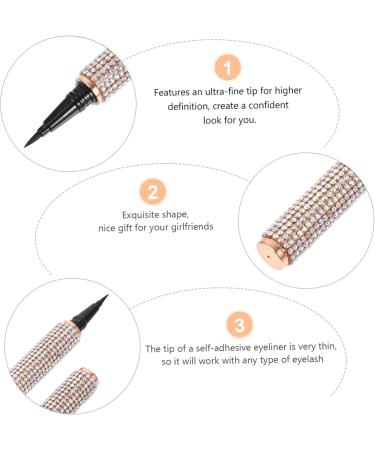 1

Features an ultra-fine tip for higher definition, create a confident look for you.

2

Exquisite shape, nice gift for your girlfriends

3

The tip of a self-adhesive eyeliner is very thin, so it will work with any type of eyelash