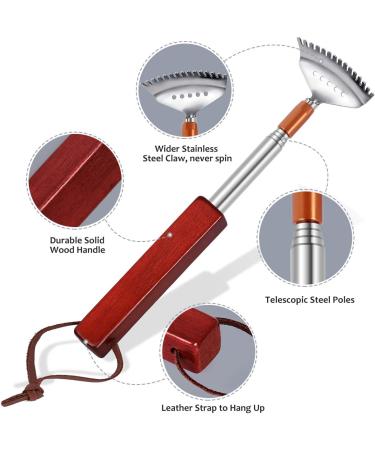 Wider Stainless Steel Claw, never spin

Durable Solid Wood Handle

Telescopic Steel Poles

Leather Strap to Hang Up