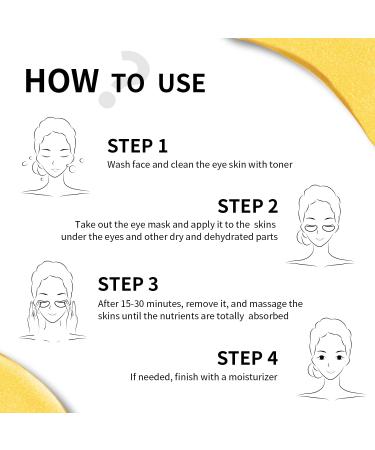 HOW TO USE

STEP 1

Wash face and clean the eye skin with toner

STEP 2

Take out the eye mask and apply it to the skins under the eyes and other dry and dehydrated parts

STEP 3

After 15-30 minutes, remove it, and massage the skins until the nutrients are totally absorbed

STEP 4

If needed, finish with a moisturizer