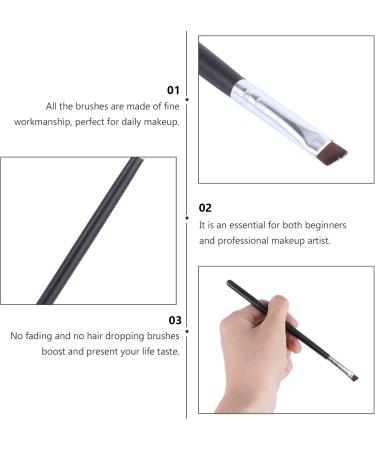 01
All the brushes are made of fine workmanship, perfect for daily makeup.

02
It is an essential for both beginners and professional makeup artist.

03
No fading and no hair dropping brushes boost and present your life taste.