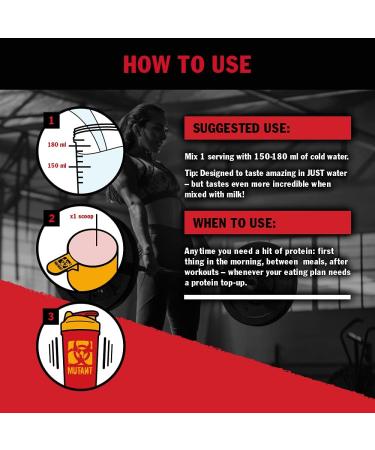 HOW TO USE

1

180 ml

150 ml

2

x1 scoop

3

MUTANT

SUGGESTED USE:

Mix 1 serving with 150-180 ml of cold water.

Tip: Designed to taste amazing in JUST water – but tastes even more incredible when mixed with milk!

WHEN TO USE:

Anytime you need a hit of protein: first thing in the morning, between meals, after workouts – whenever your eating plan needs a protein top-up.