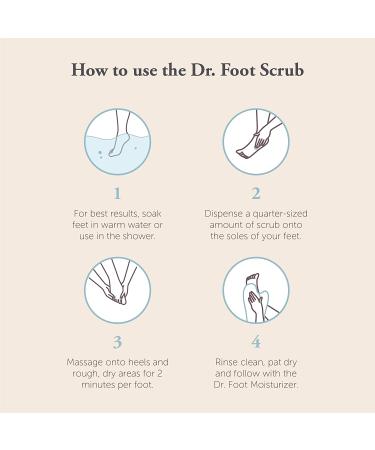 How to use the Dr. Foot Scrub

1

For best results, soak feet in warm water or use in the shower.

2

Dispense a quarter-sized amount of scrub onto the soles of your feet.

3

Massage onto heels and rough, dry areas for 2 minutes per foot.

4

Rinse clean, pat dry and follow with the Dr. Foot Moisturizer.