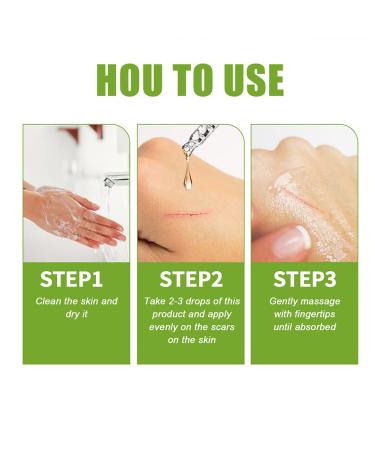 HOU TO USE

STEP1
Clean the skin and dry it

STEP2
Take 2-3 drops of this product and apply evenly on the scars on the skin

STEP3
Gently massage with fingertips until absorbed