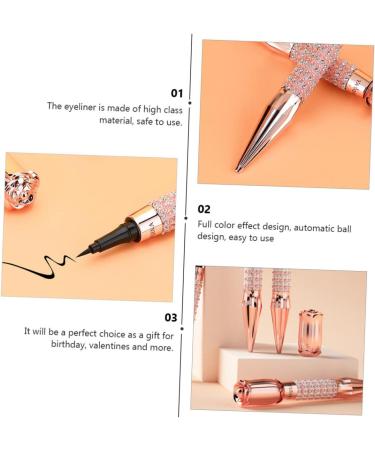 01
The eyeliner is made of high class material, safe to use.

02
Full color effect design, automatic ball design, easy to use

03
It will be a perfect choice as a gift for birthday, valentines and more.