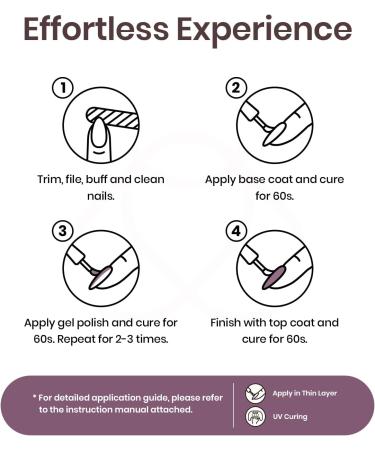 Effortless Experience

1

Trim, file, buff and clean nails.

2

Apply base coat and cure for 60s.

3

Apply gel polish and cure for 60s. Repeat for 2-3 times.

4

Finish with top coat and cure for 60s.

* For detailed application guide, please refer to the instruction manual attached.

Apply in Thin Layer

UV Curing