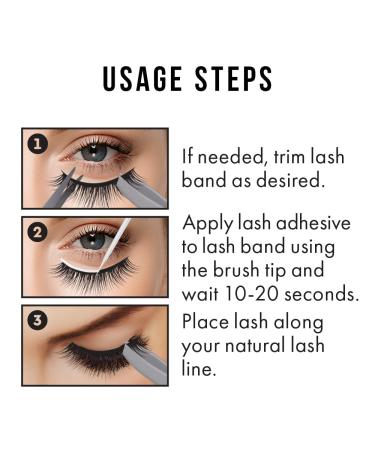 USAGE STEPS

1

If needed, trim lash band as desired.

2

Apply lash adhesive to lash band using the brush tip and wait 10-20 seconds.

3

Place lash along your natural lash line.