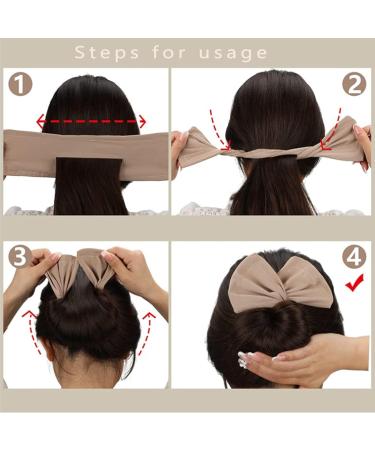 Steps for usage

1

2

3

4