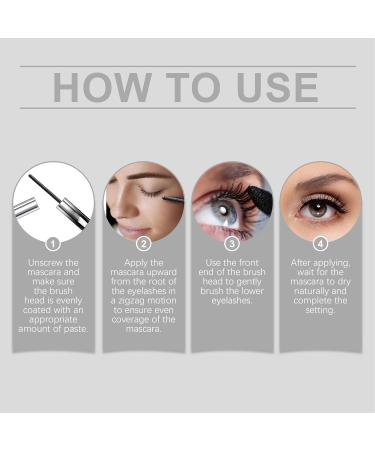 HOW TO USE

1
Unscrew the mascara and make sure the brush head is evenly coated with an appropriate amount of paste.

2
Apply the mascara upward from the root of the eyelashes in a zigzag motion to ensure even coverage of the mascara.

3
Use the front end of the brush head to gently brush the lower eyelashes.

4
After applying, wait for the mascara to dry naturally and complete the setting.