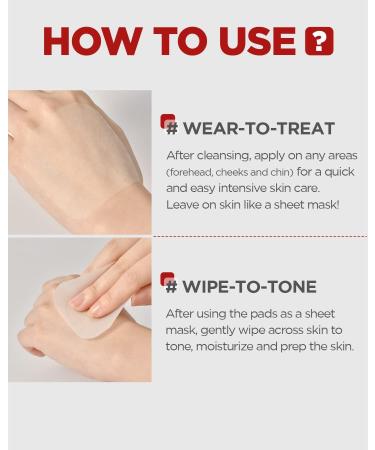 HOW TO USE ?

# WEAR-TO-TREAT

After cleansing, apply on any areas (forehead, cheeks and chin) for a quick and easy intensive skin care. Leave on skin like a sheet mask!

# WIPE-TO-TONE

After using the pads as a sheet mask, gently wipe across skin to tone, moisturize and prep the skin.