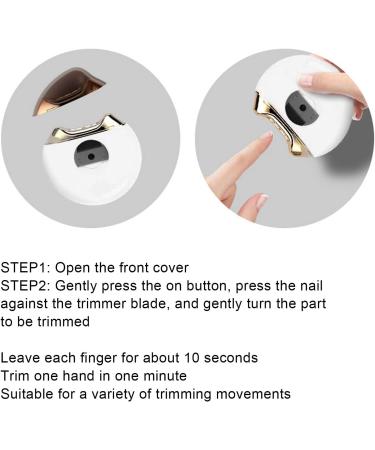 STEP1: Open the front cover
STEP2: Gently press the on button, press the nail against the trimmer blade, and gently turn the part to be trimmed

Leave each finger for about 10 seconds
Trim one hand in one minute
Suitable for a variety of trimming movements