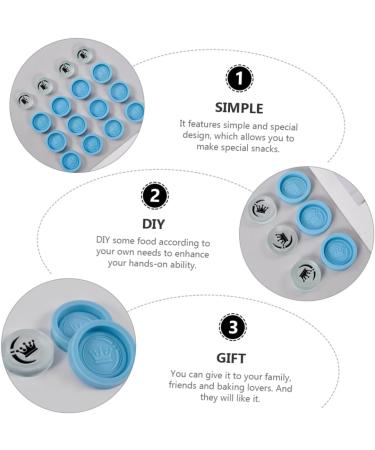 1

SIMPLE

It features simple and special design, which allows you to make special snacks.

2

DIY

DIY some food according to your own needs to enhance your hands-on ability.

3

GIFT

You can give it to your family, friends and baking lovers. And they will like it.