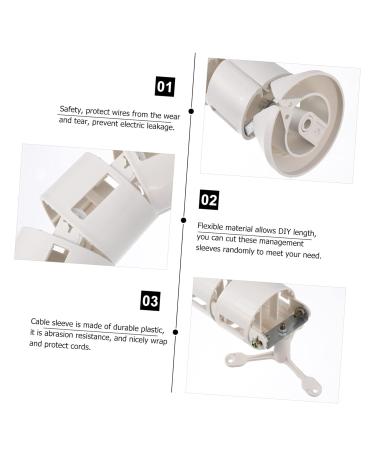 01

Safety, protect wires from the wear and tear, prevent electric leakage.

02

Flexible material allows DIY length, you can cut these management sleeves randomly to meet your need.

03

Cable sleeve is made of durable plastic, it is abrasion resistance, and nicely wrap and protect cords.