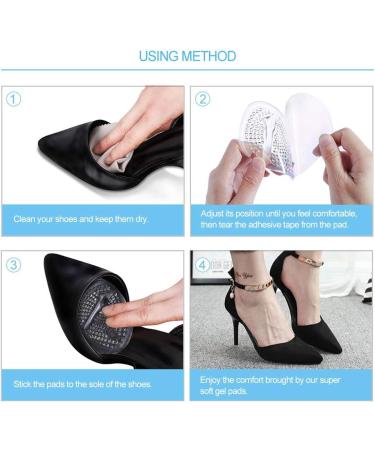 USING METHOD

①

Clean your shoes and keep them dry.

②

Adjust its position until you feel comfortable, then tear the adhesive tape from the pad.

③

Stick the pads to the sole of the shoes.

④

Enjoy the comfort brought by our super soft gel pads.