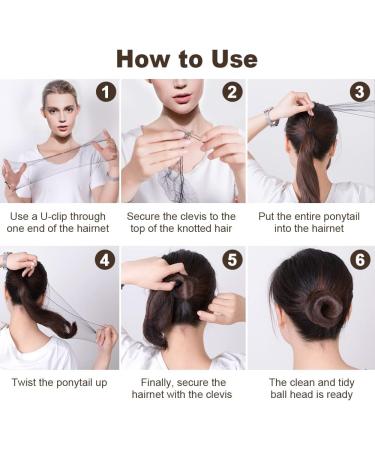 How to Use

1

Use a U-clip through one end of the hairnet

2

Secure the clevis to the top of the knotted hair

3

Put the entire ponytail into the hairnet

4

Twist the ponytail up

5

Finally, secure the hairnet with the clevis

6

The clean and tidy ball head is ready