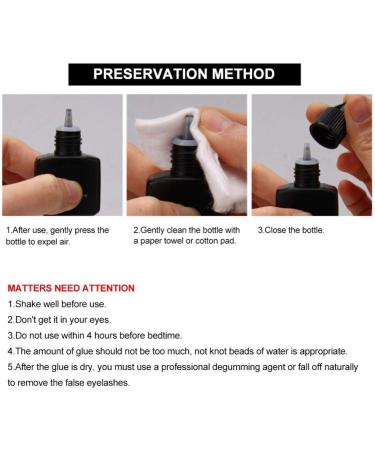 PRESERVATION METHOD

1.After use, gently press the bottle to expel air.

2.Gently clean the bottle with a paper towel or cotton pad.

3.Close the bottle.

MATTERS NEED ATTENTION

1.Shake well before use.

2.Don't get it in your eyes.

3.Do not use within 4 hours before bedtime.

4.The amount of glue should not be too much, not knot beads of water is appropriate.

5.After the glue is dry, you must use a professional degumming agent or fall off naturally to remove the false eyelashes.